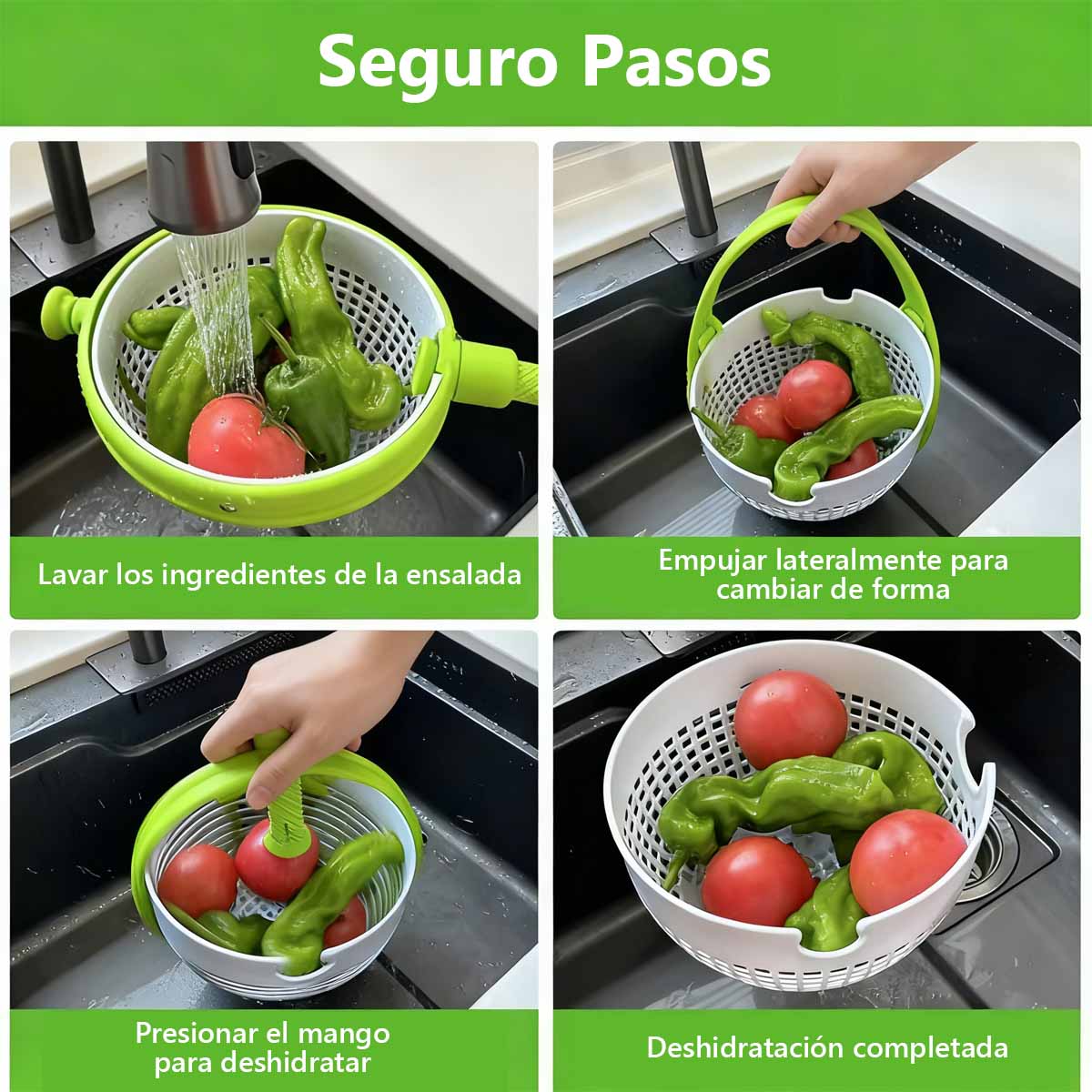 Seguro Pasos

Lavar los ingredientes de la ensalada

Empujar lateralmente para cambiar de forma

Presionar el mango para deshidratar

Deshidratación completada