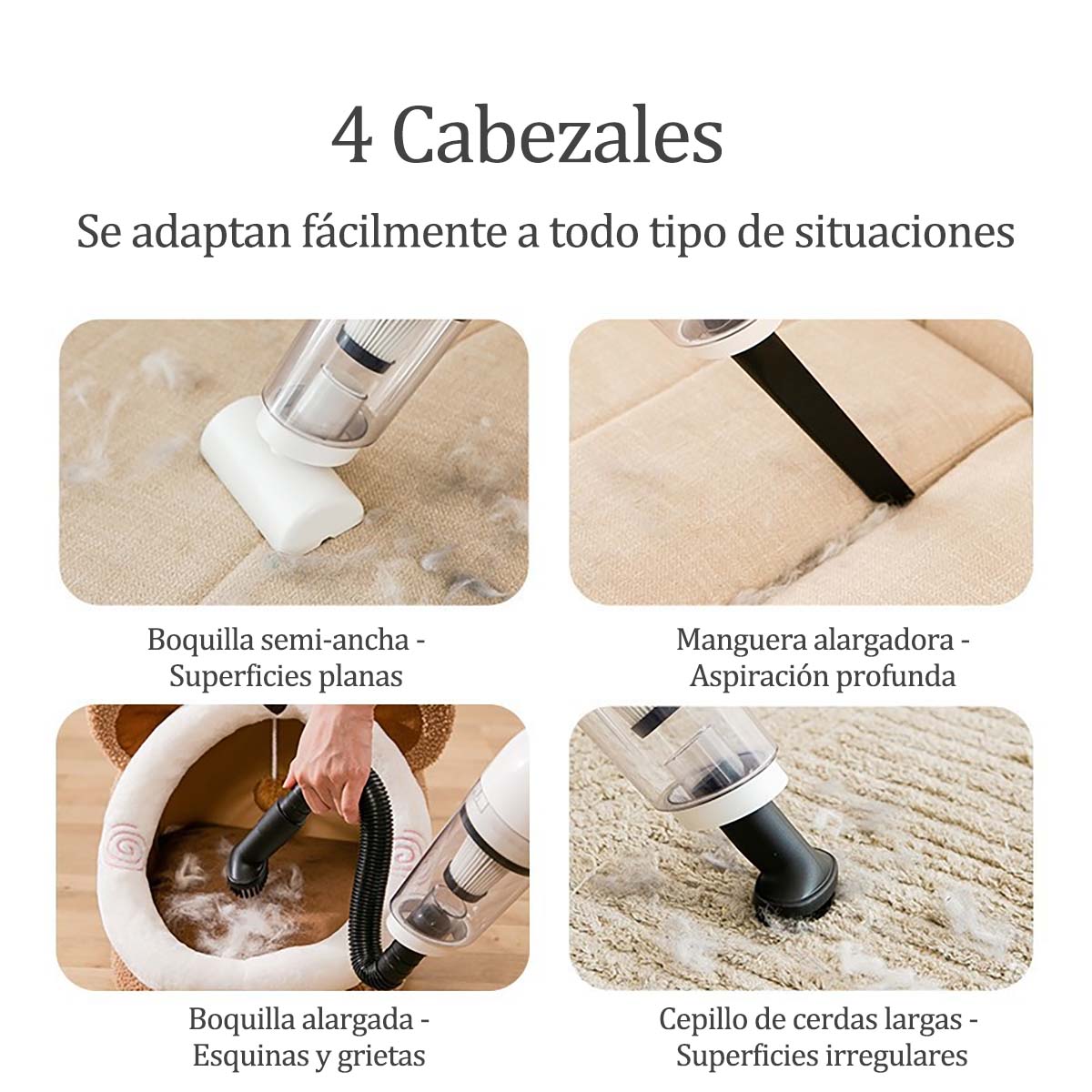 4 Cabezales

Se adaptan fácilmente a todo tipo de situaciones

Boquilla semi-ancha - Superficies planas

Manguera alargadora - Aspiración profunda

Boquilla alargada - Esquinas y grietas

Cepillo de cerdas largas - Superficies irregulares