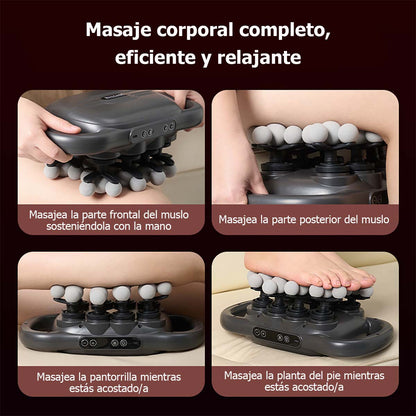 Masaje corporal completo, eficiente y relajante

Masajea la parte frontal del muslo sosteniéndola con la mano

Masajea la parte posterior del muslo

Masajea la pantorrilla mientras estás acostado/a

Masajea la planta del pie mientras estás acostado/a