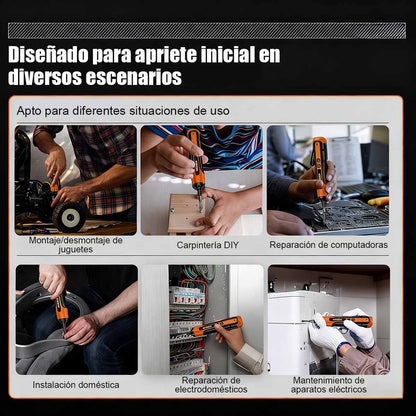 Diseñado para apriete inicial en diversos escenarios

Apto para diferentes situaciones de uso

Montaje/desmontaje de juguetes

Carpintería DIY

Reparación de computadoras

Instalación doméstica

Reparación de electrodomésticos

Mantenimiento de aparatos eléctricos