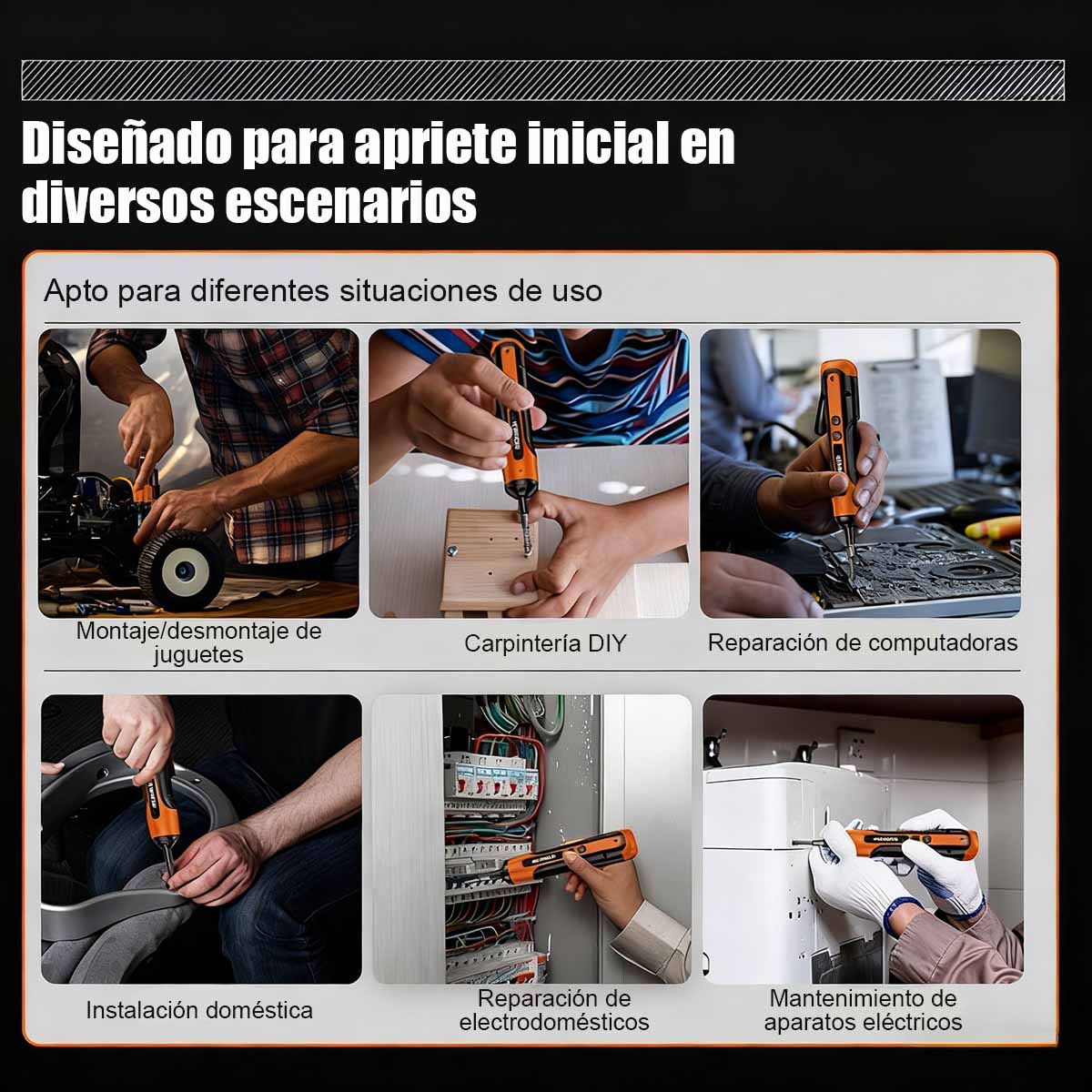 Diseñado para apriete inicial en diversos escenarios

Apto para diferentes situaciones de uso

Montaje/desmontaje de juguetes

Carpintería DIY

Reparación de computadoras

Instalación doméstica

Reparación de electrodomésticos

Mantenimiento de aparatos eléctricos