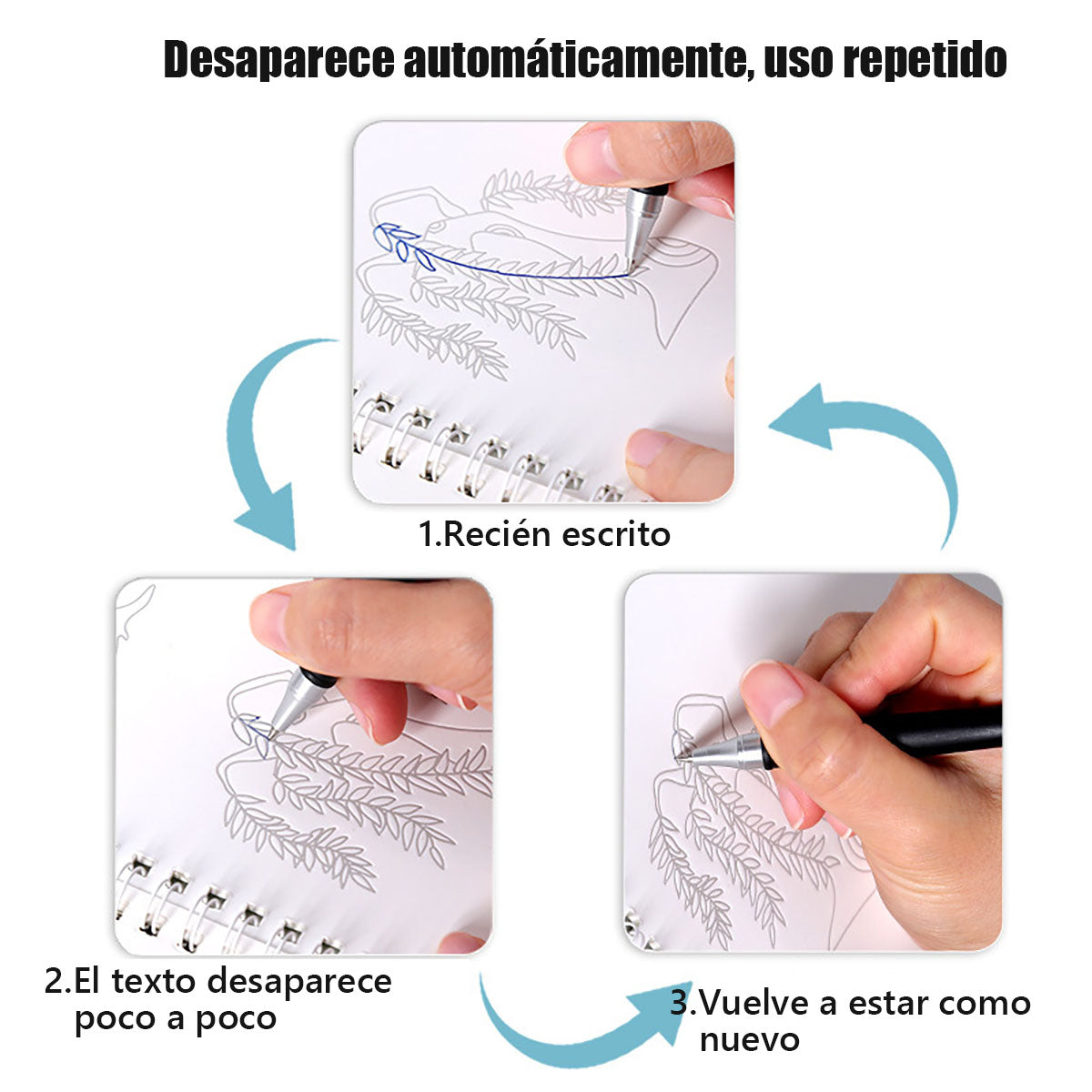 Desaparece automáticamente, uso repetido

1.Recién escrito

2.El texto desaparece poco a poco

3.Vuelve a estar como nuevo