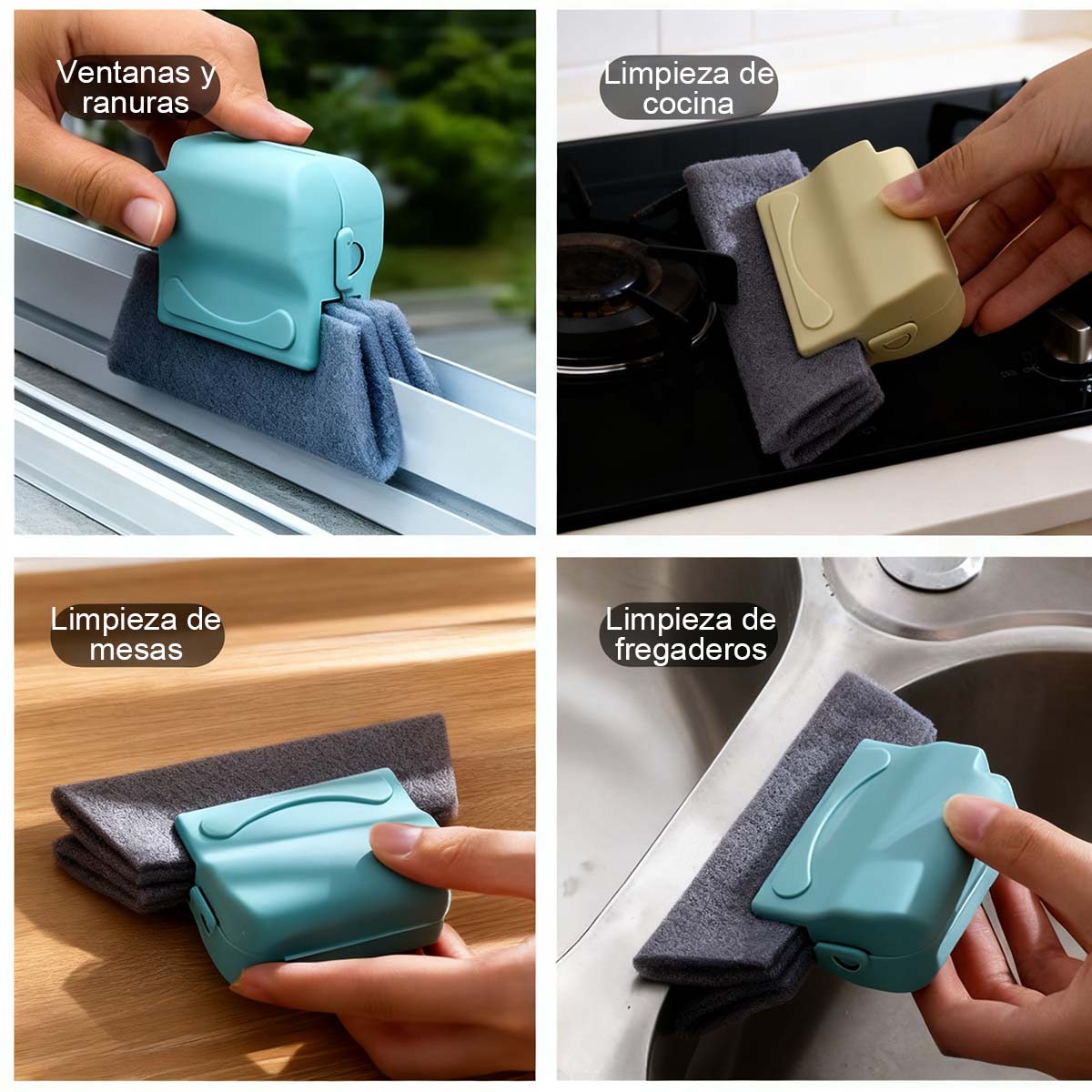 Ventanas y ranuras

Limpieza de cocina

Limpieza de mesas

Limpieza de fregaderos