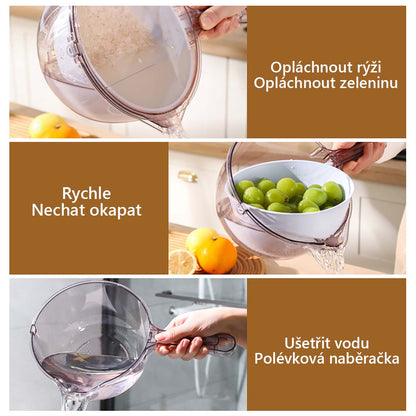 Opláchnout rýži
Opláchnout zeleninu

Rychle
Nechat okapat

Ušetřit vodu
Polévková naběračka