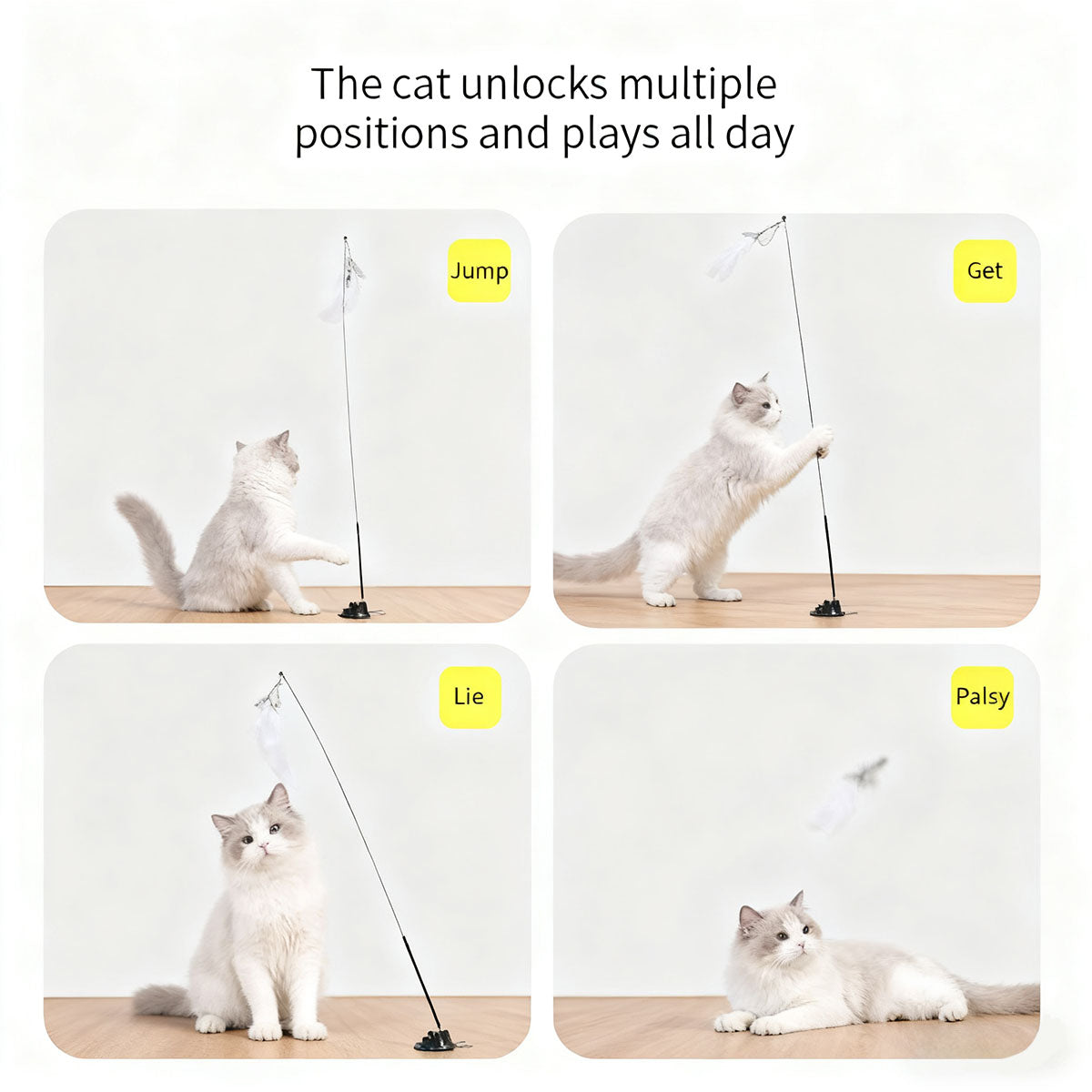 The cat unlocks multiple positions and plays all day

Jump

Get

Lie

Palsy